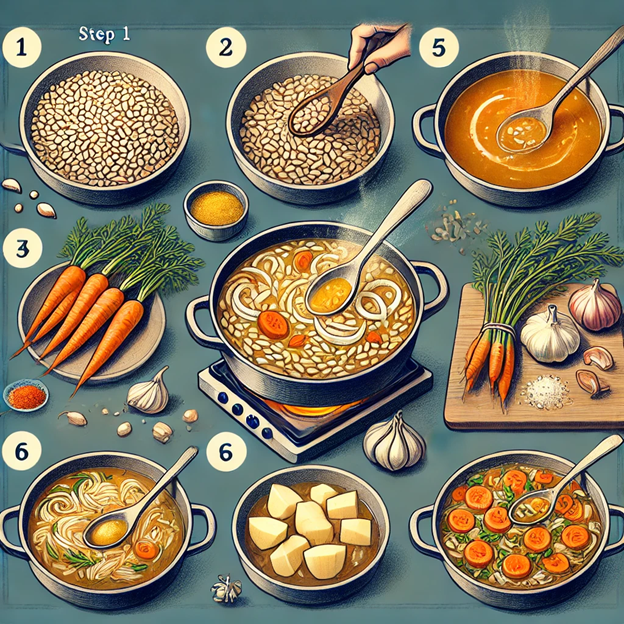 1
Step 1
2
5
3
6
6